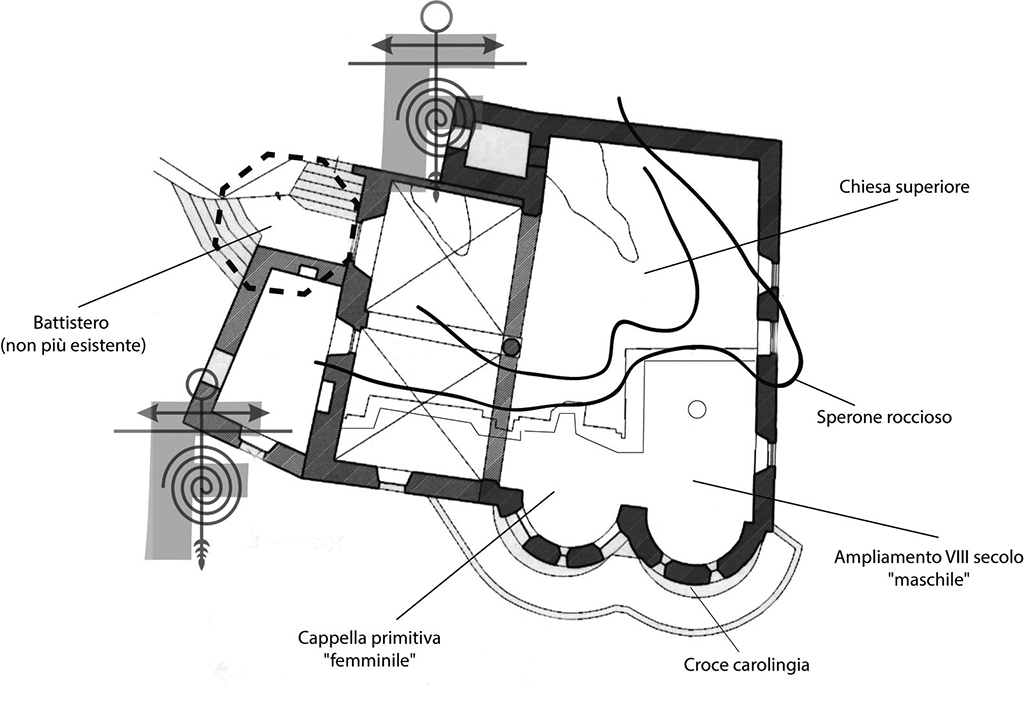 Chiesa superiore

Battistero
(non più esistente)

Sperone roccioso

Ampliamento VIII secolo
"maschile"

Cappella primitiva
"femminile"

Croce carolingia