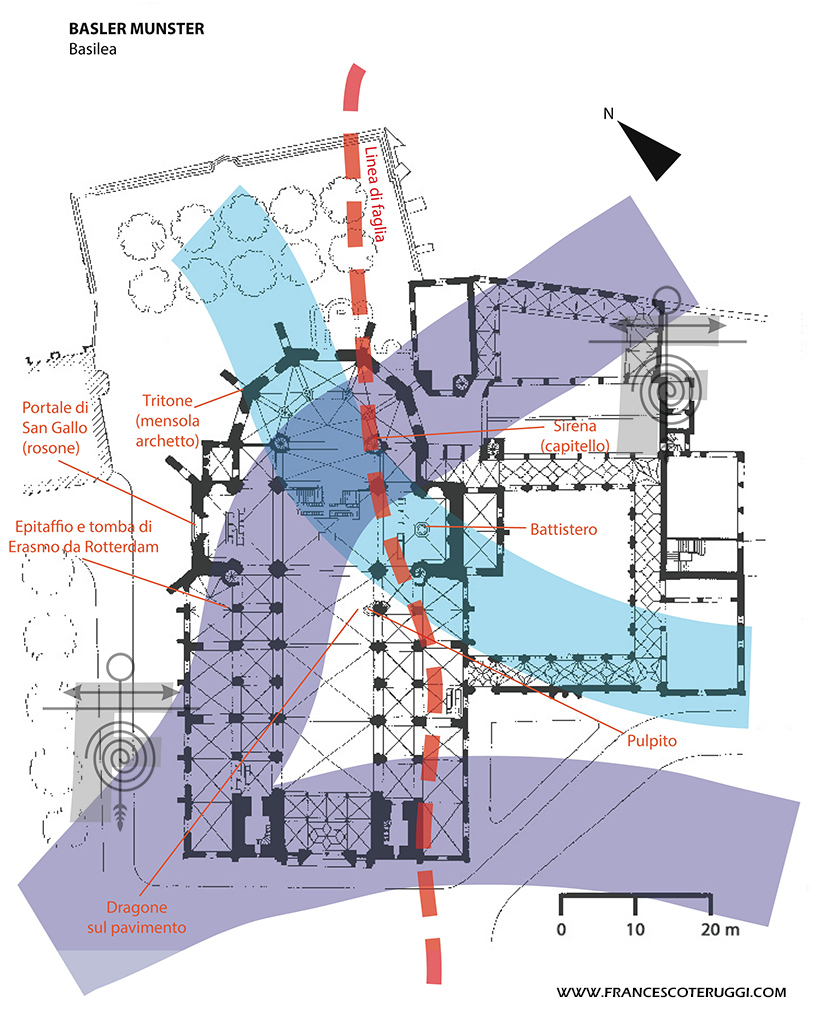 BASLER MUNSTER
Basilea

N

Linea di faglia

Tritone (mensola archetto)

Portale di San Gallo (rosone)

Sirena (capitello)

Epitaffio e tomba di Erasmo da Rotterdam

Battistero

Pulpito

Dragone sul pavimento

0 10 20 m

WWW.FRANCESCOTERUGGI.COM